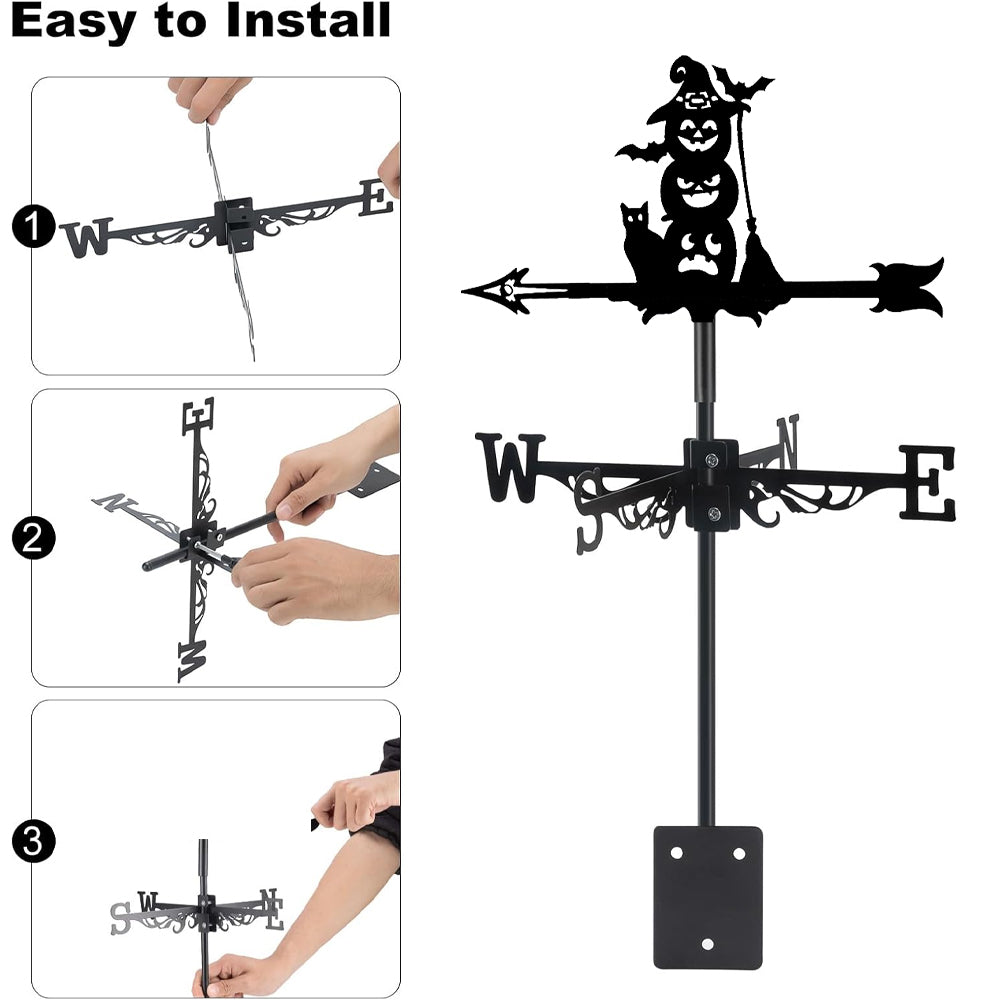 Easy to Install

1
W E

2
E N W

3
S W N E

W S N E