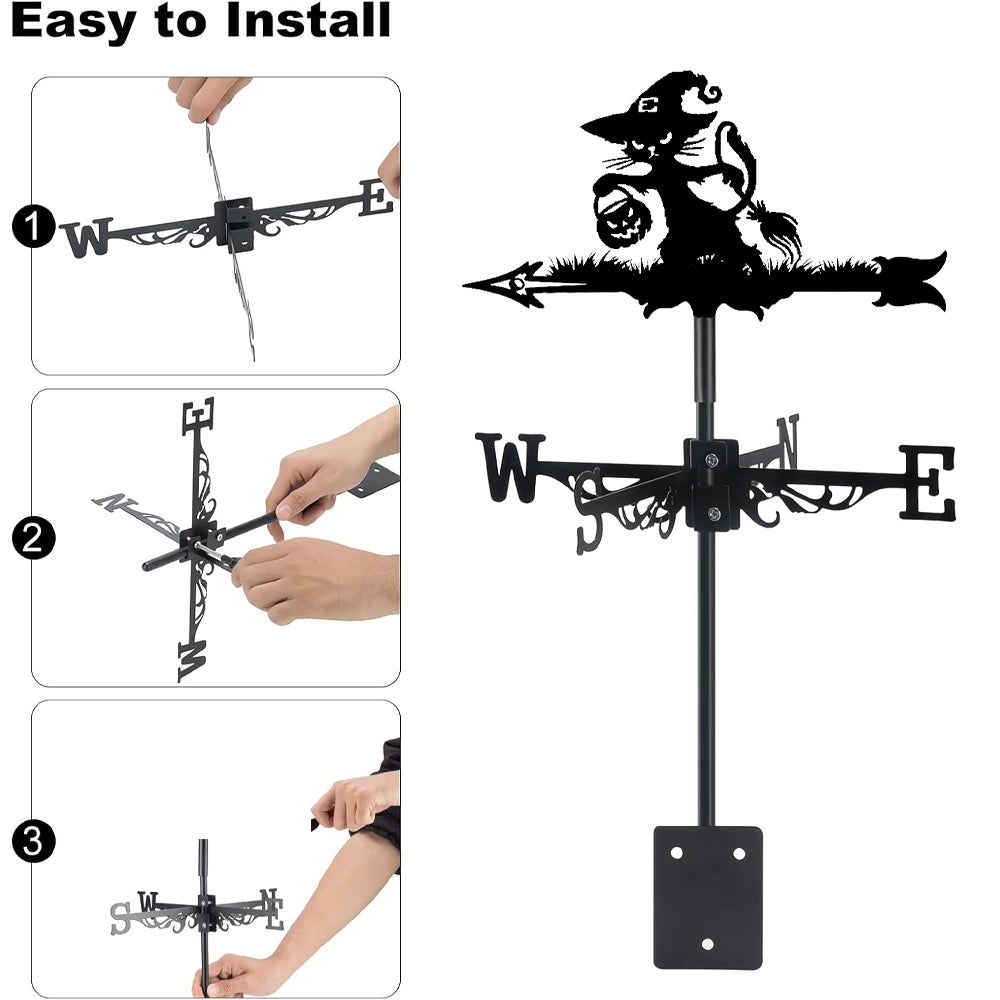 Easy to Install

1
W E

2
E N W

3
S W N E

W S N E