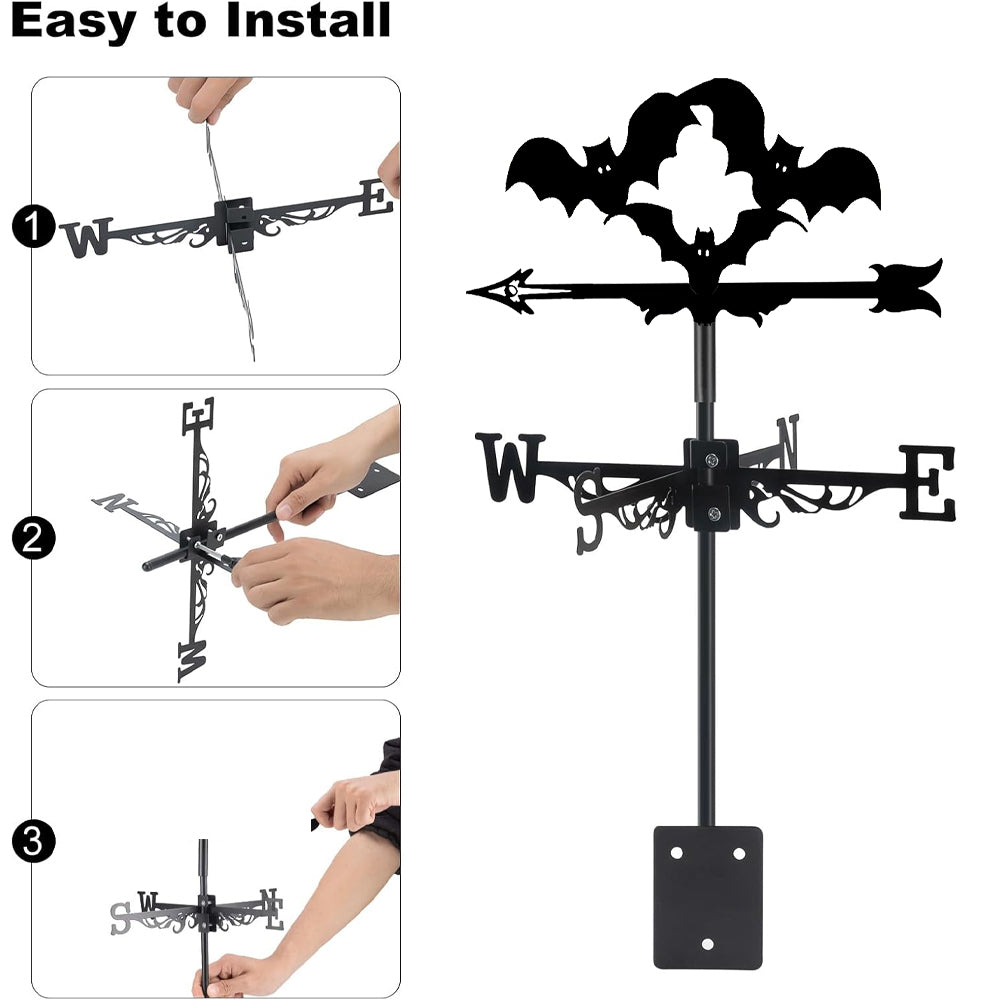 Easy to Install

1
W E

2
E N W

3
S W N E

W S N E