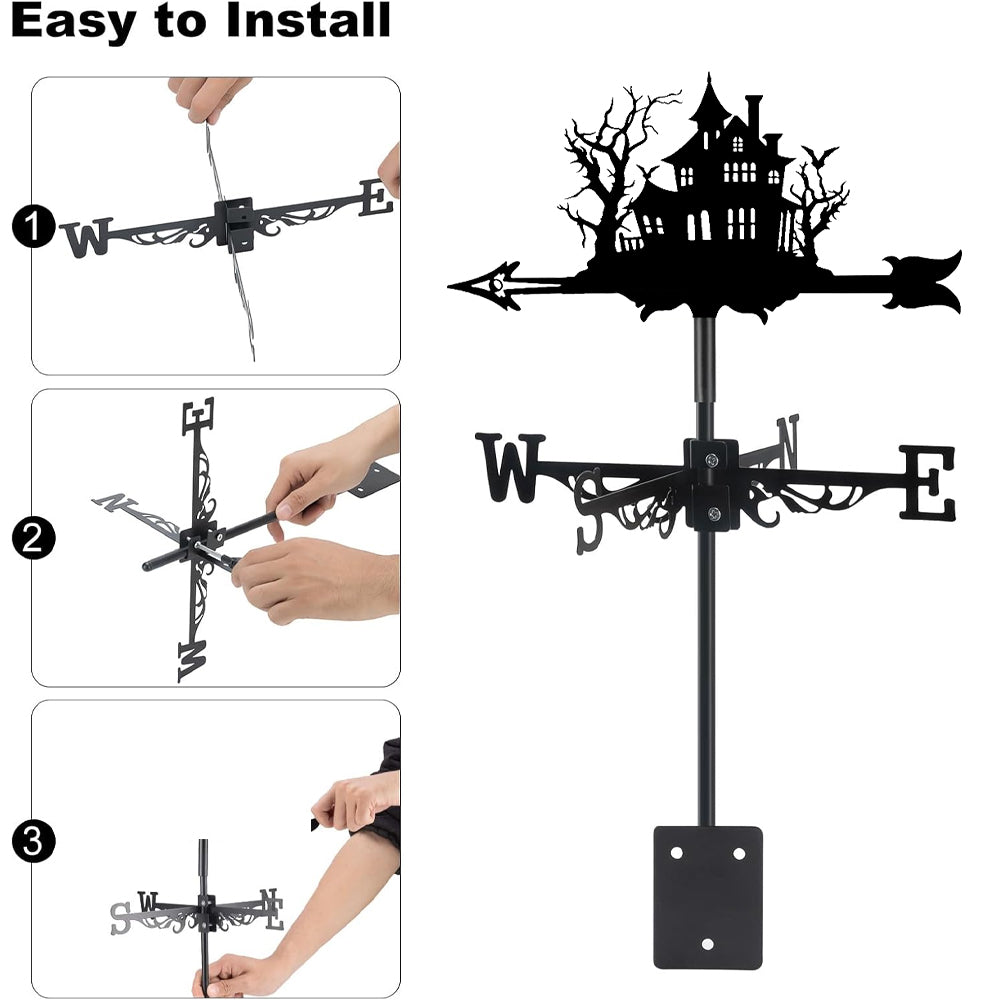 Easy to Install

1
W E

2
E N W

3
S W N E

W S N E