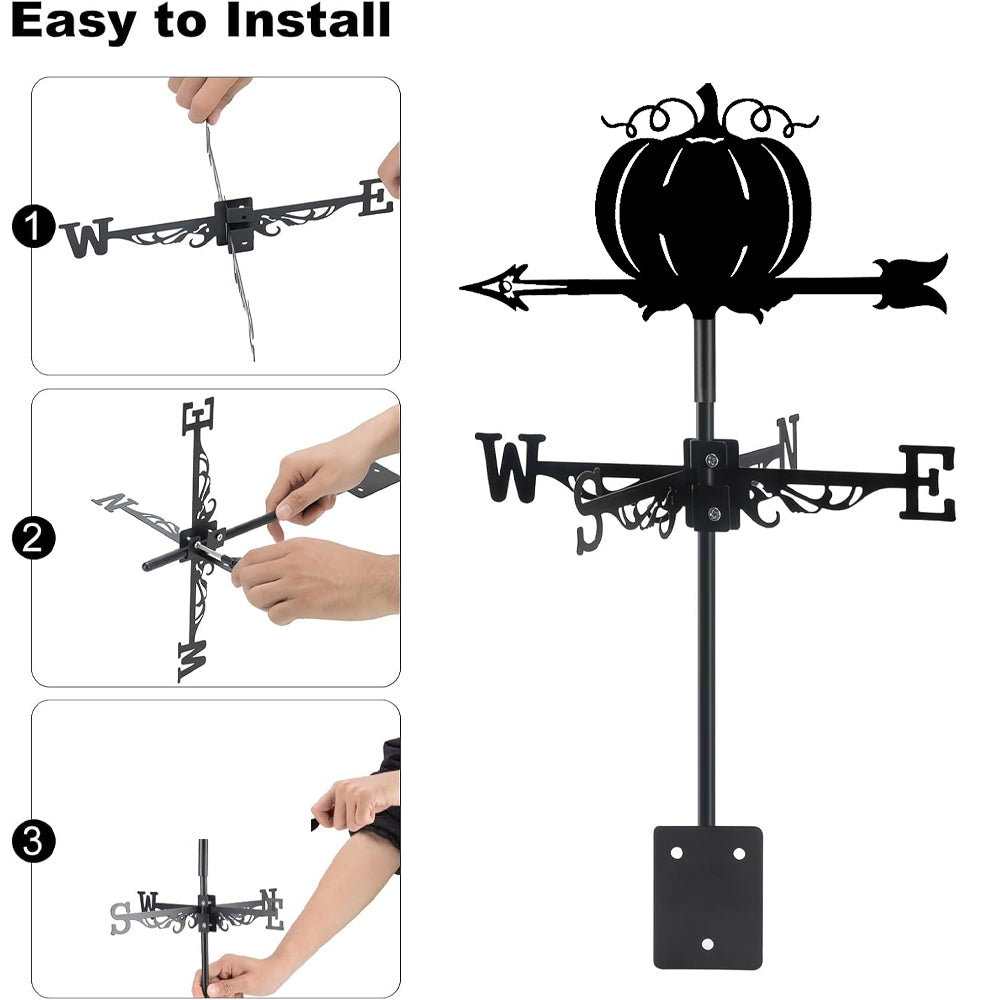 Easy to Install

1

W E

2

E N W

3

S W N E

W S N E