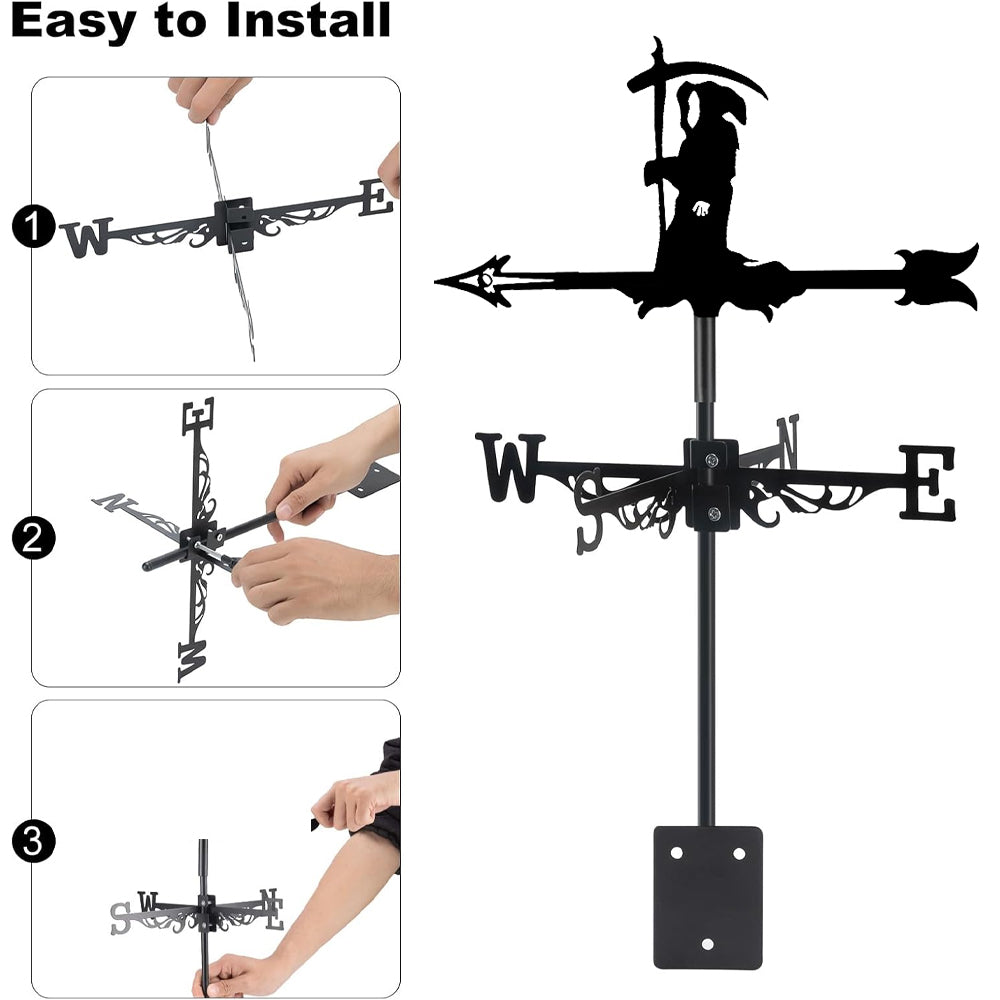 Easy to Install

1
W E

2
E N W

3
S W N E

W S N E