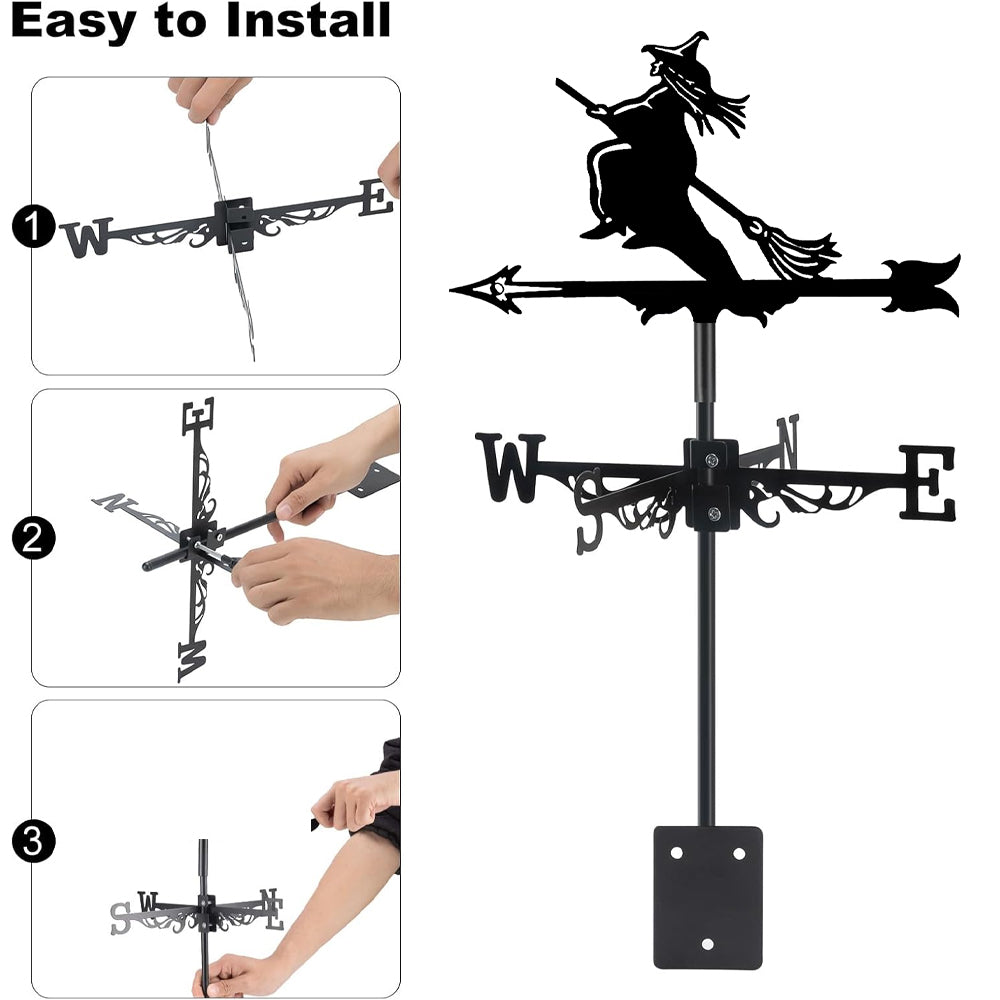 Easy to Install

1
W E

2
E N W

3
S W N E

W S N E