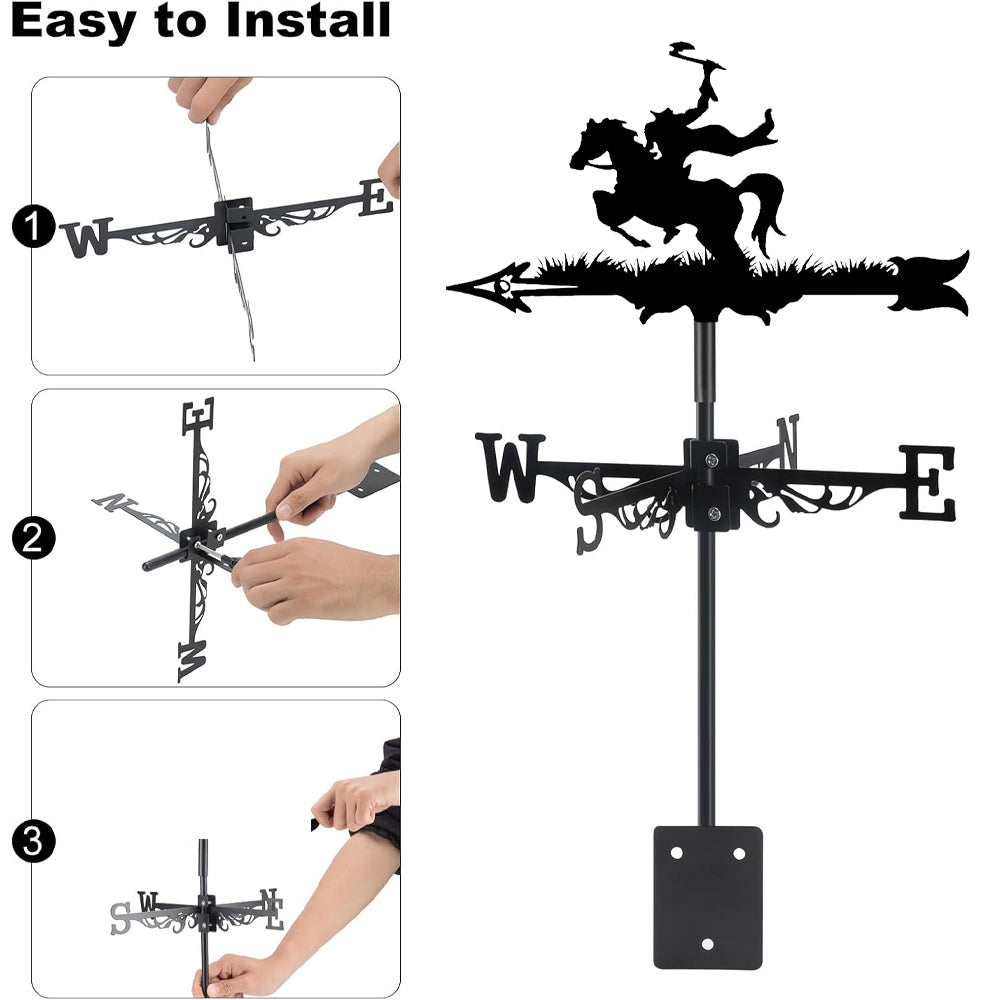 Easy to Install

1
W E

2
E N W

3
S W N E

W S N E