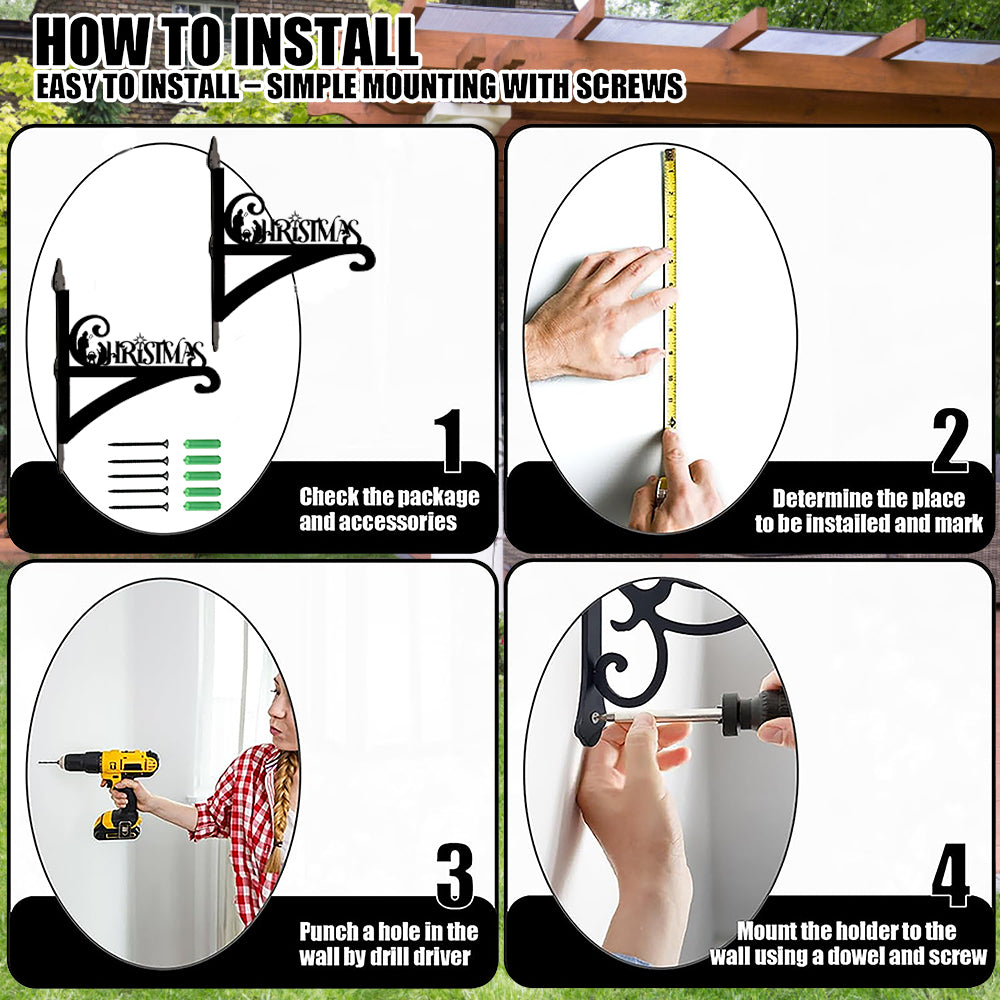 HOW TO INSTALL
EASY TO INSTALL – SIMPLE MOUNTING WITH SCREWS

CHRISTMAS

CHRISTMAS

1
Check the package and accessories

2
Determine the place to be installed and mark

3
Punch a hole in the wall by drill driver

4
Mount the holder to the wall using a dowel and screw