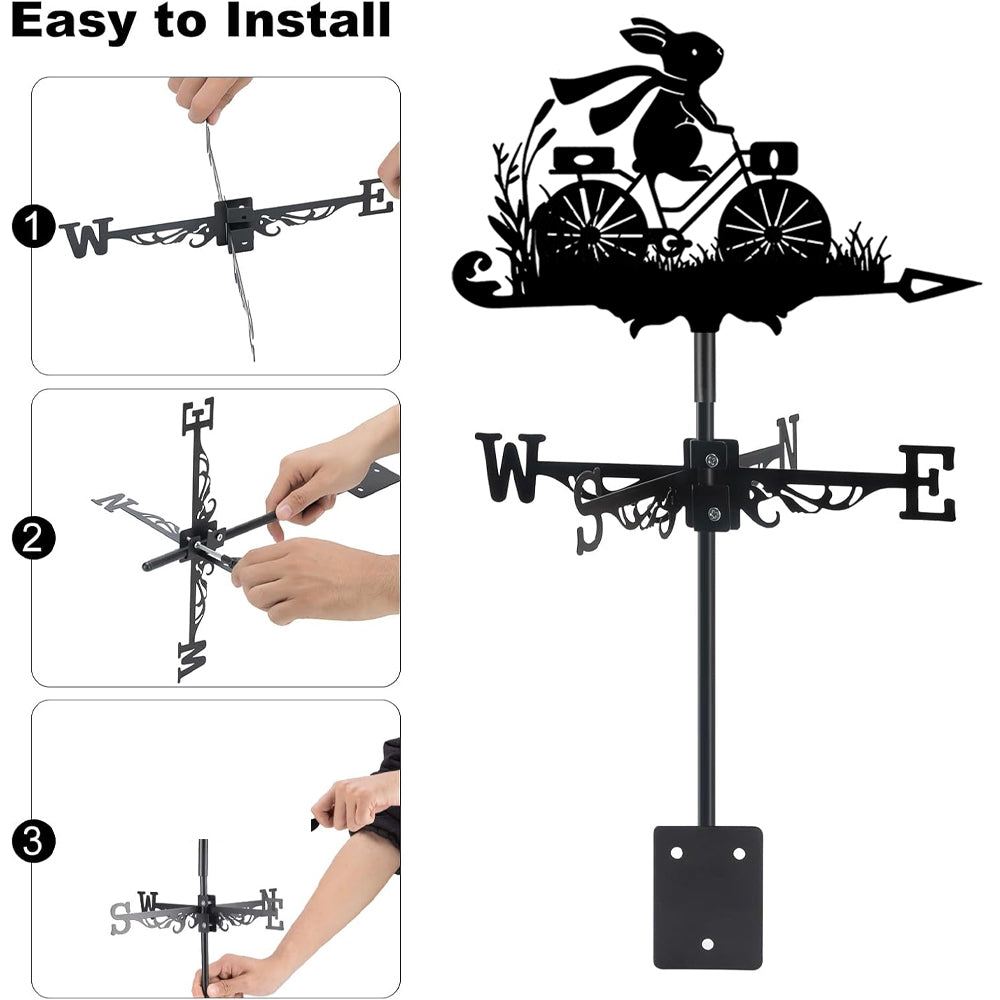 Easy to Install

1

W E

2

E N W

3

S W N E

W S N E