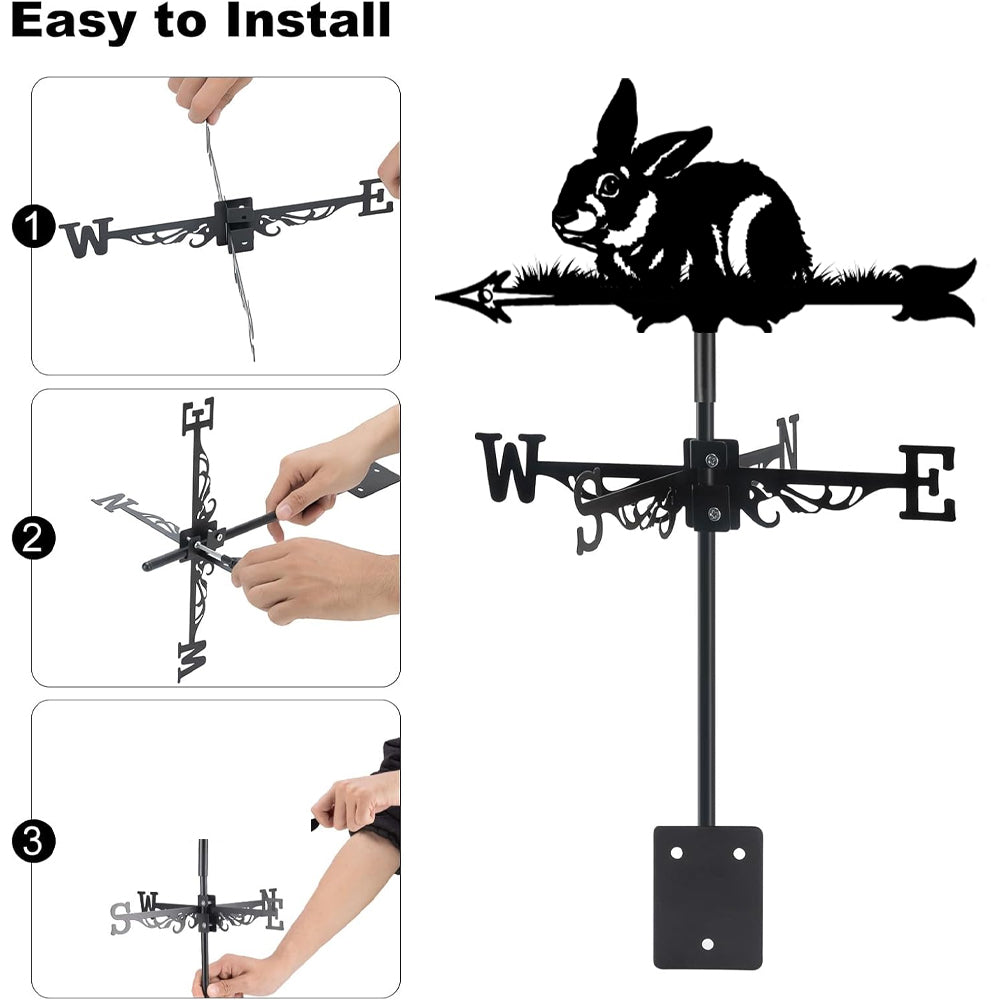 Easy to Install

1
W
E

2
E
N
W

3
S
W
N
E

W
S
N
E