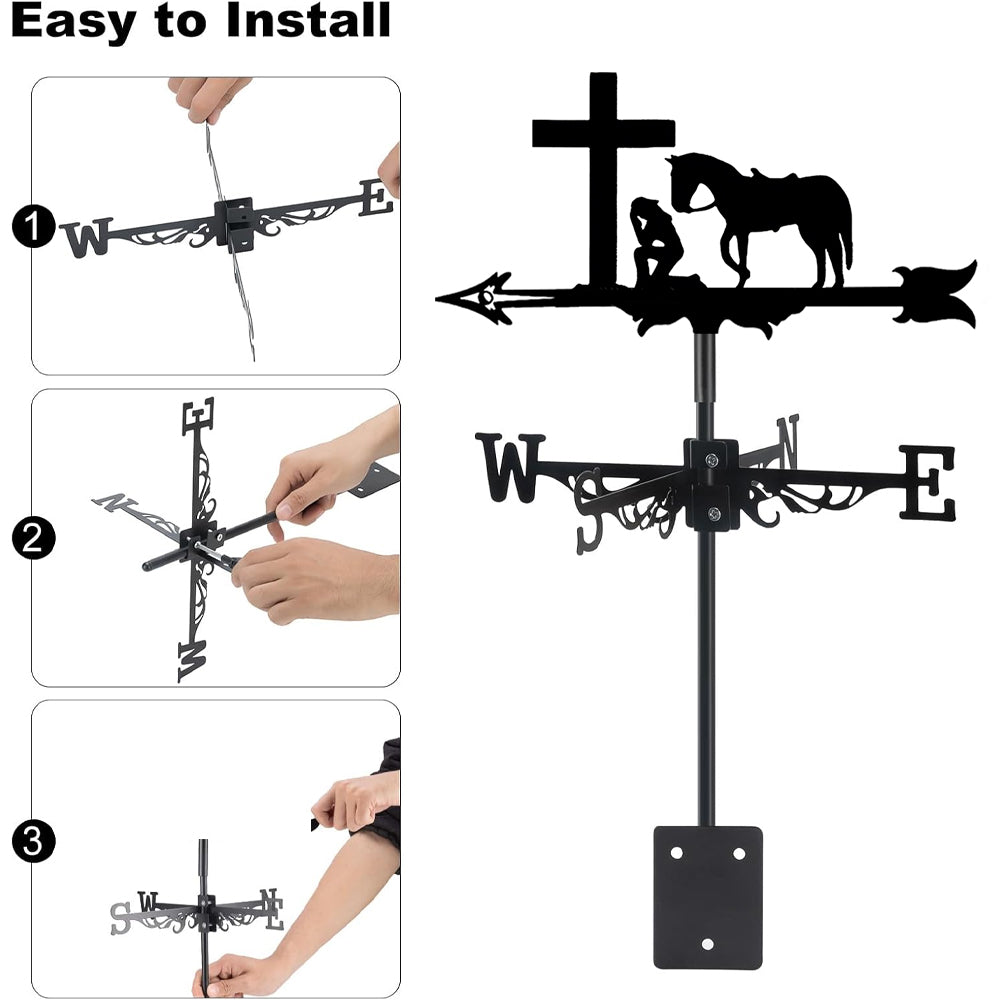 Easy to Install

1
W E

2
E N W

3
S W N E

W S N E