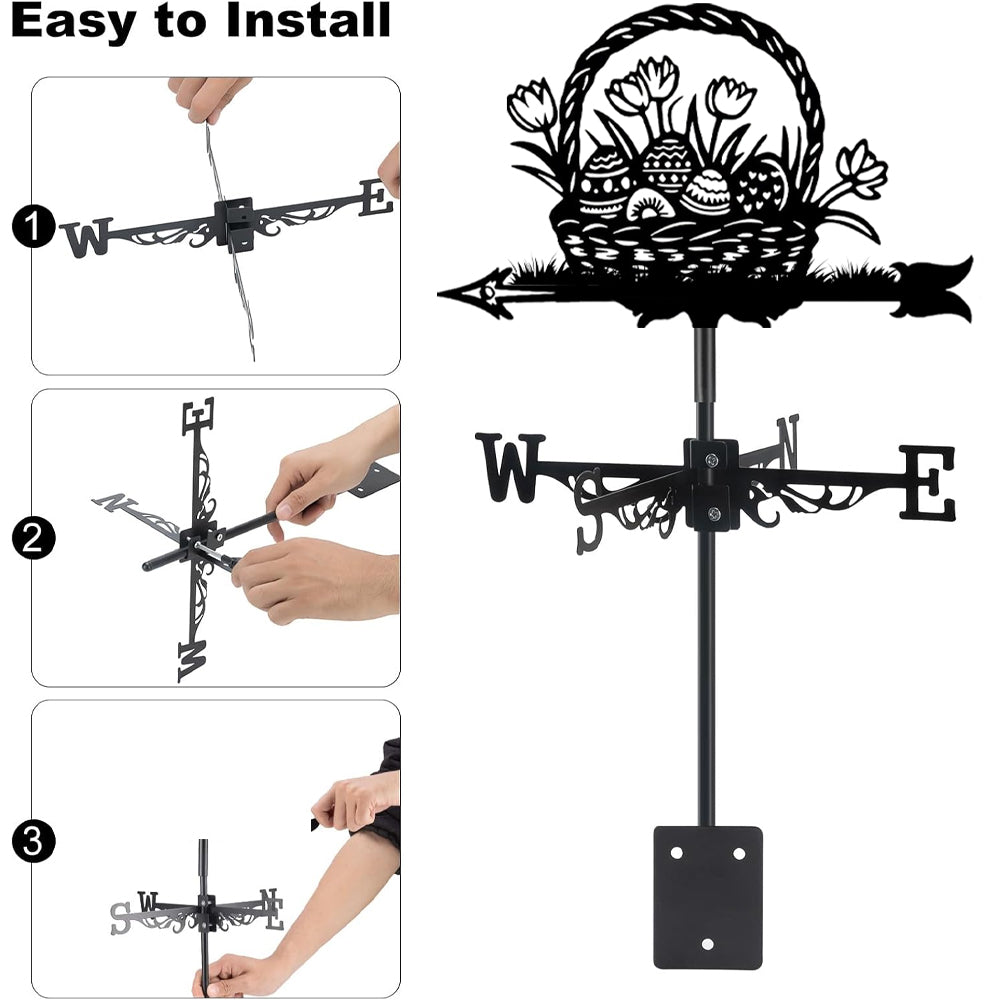 Easy to Install

1
W E

2
E N W

3
S W N E

W S N E