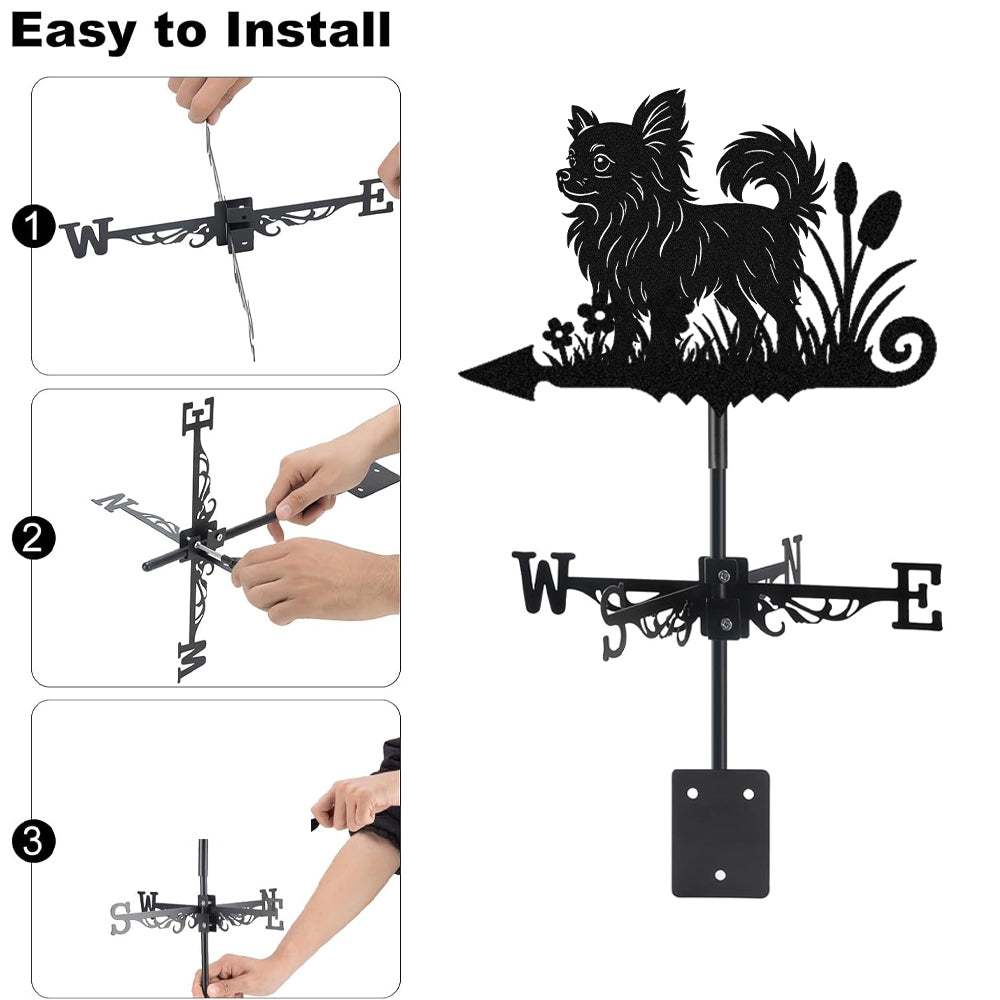 Easy to Install

1
W E

2
E N W

3
S W N E

W S N E