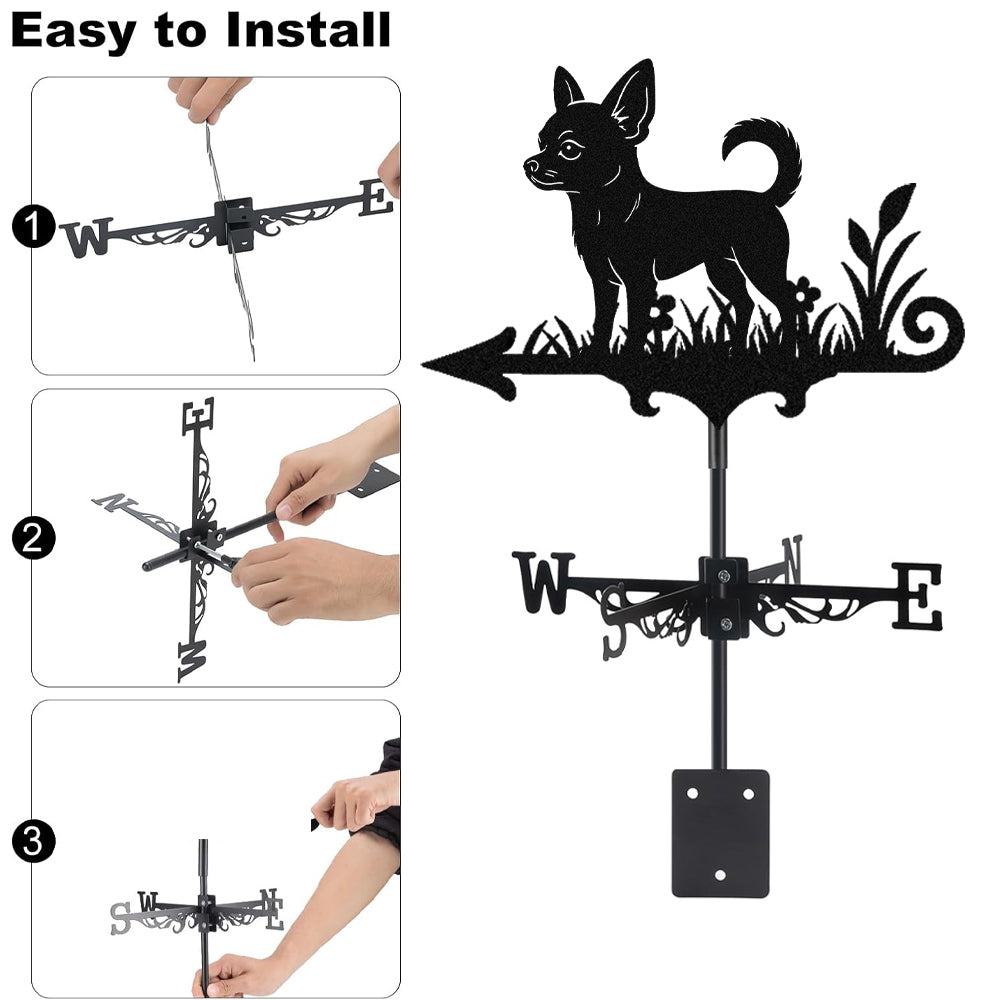 Easy to Install

1
W E

2
E N W

3
S W N E

W S N E