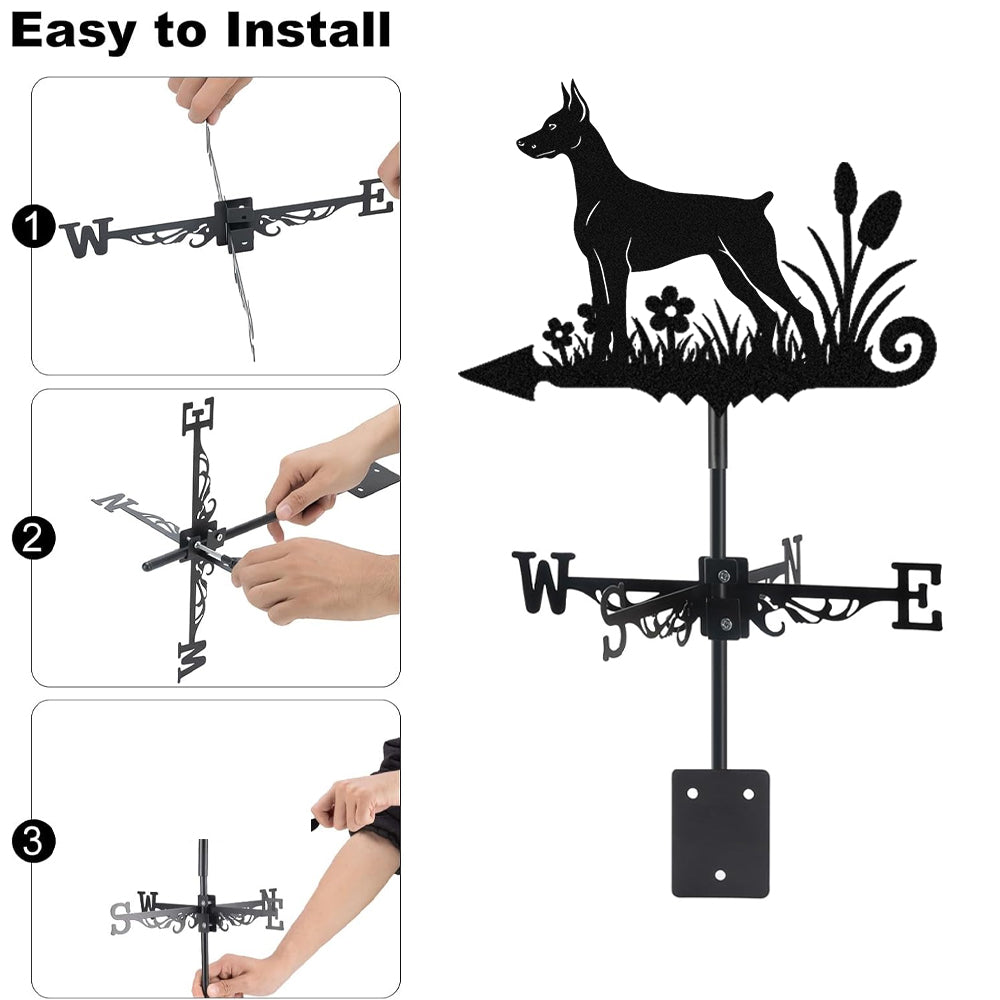 Easy to Install

1
W E

2
E N W

3
S W N E

W S N E