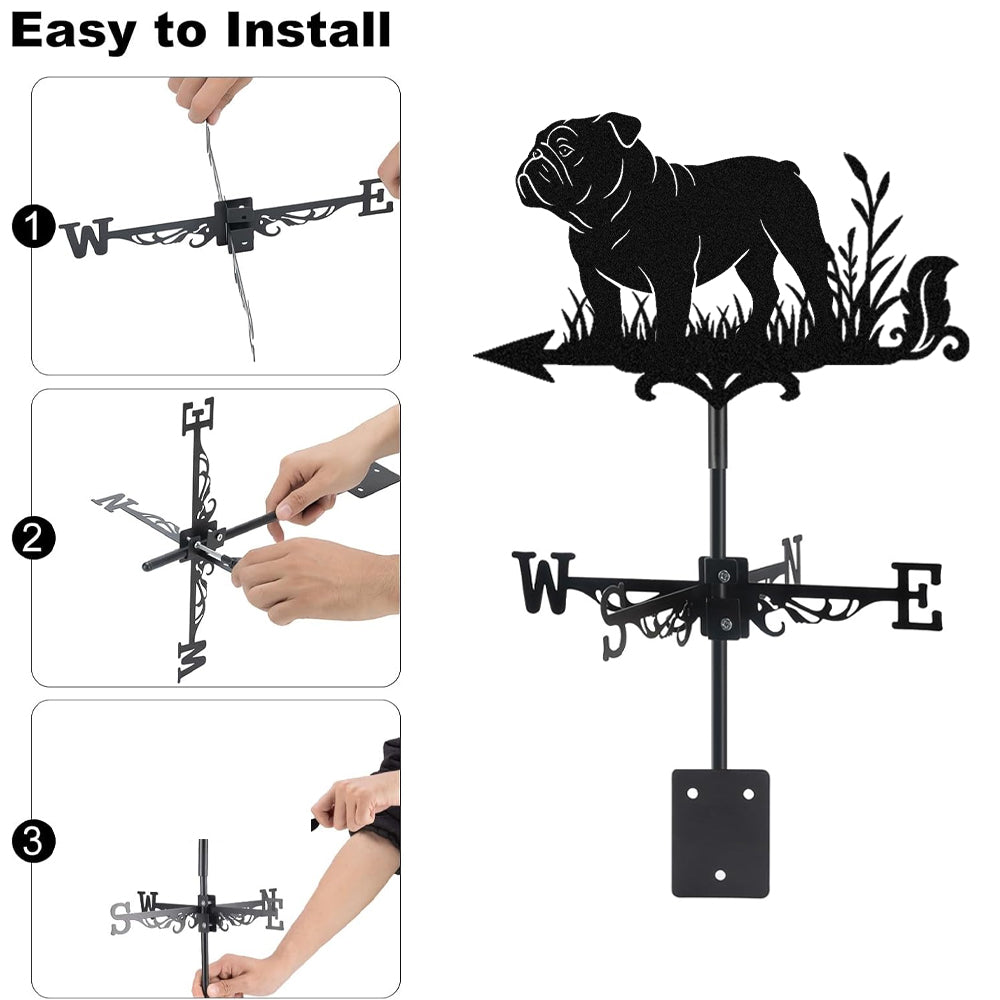 Easy to Install

1
W E

2
E N W

3
S W N E

W S N E