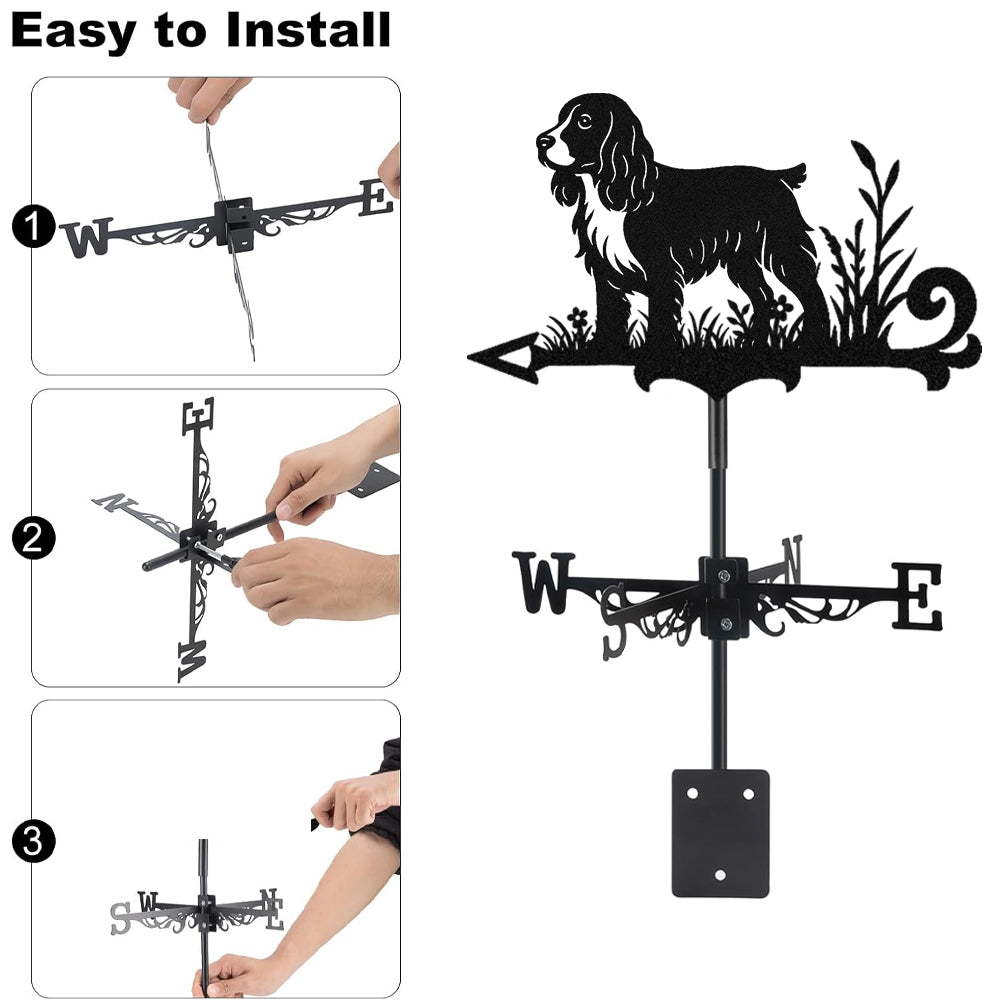 Easy to Install

1
W E

2
E
N
W

3
S W N E

W S N E