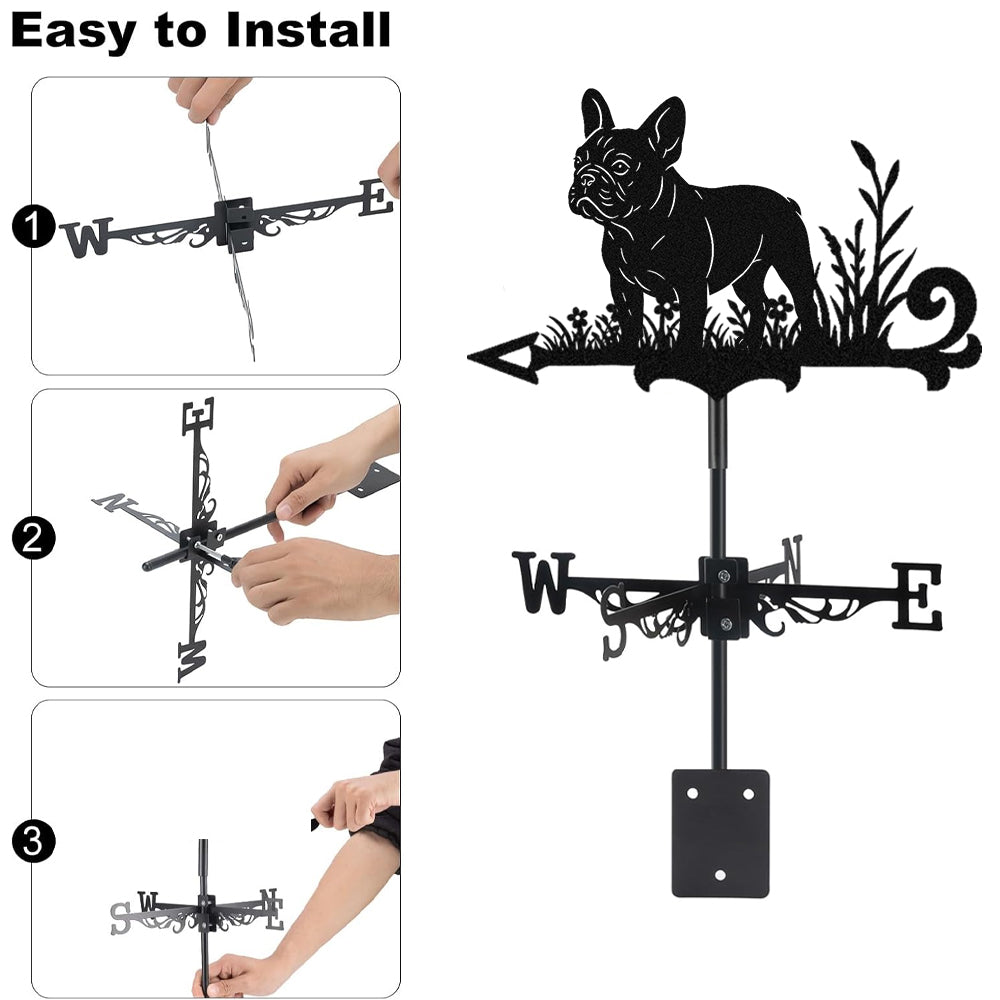 Easy to Install

1
W E

2
E N W

3
S W N E

W S N E