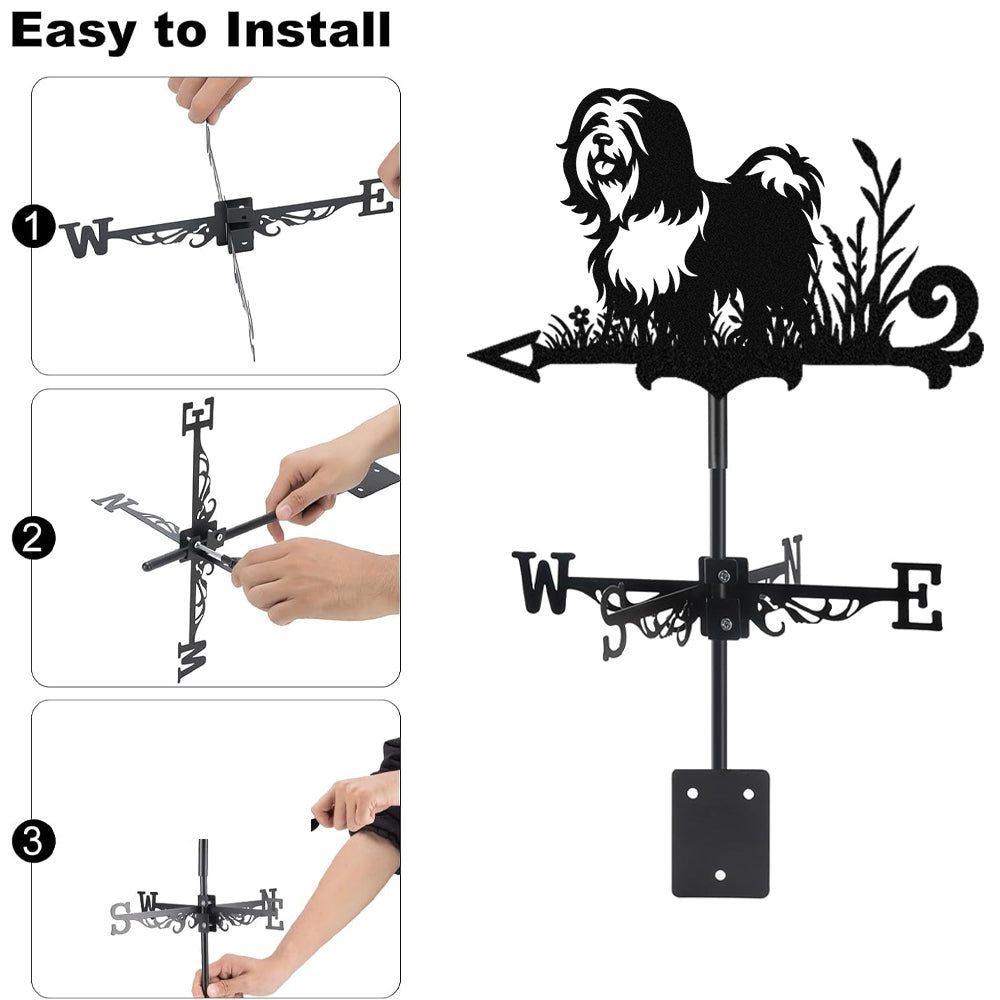 Easy to Install

1
W E

2
E N W

3
S W N E

W S N E