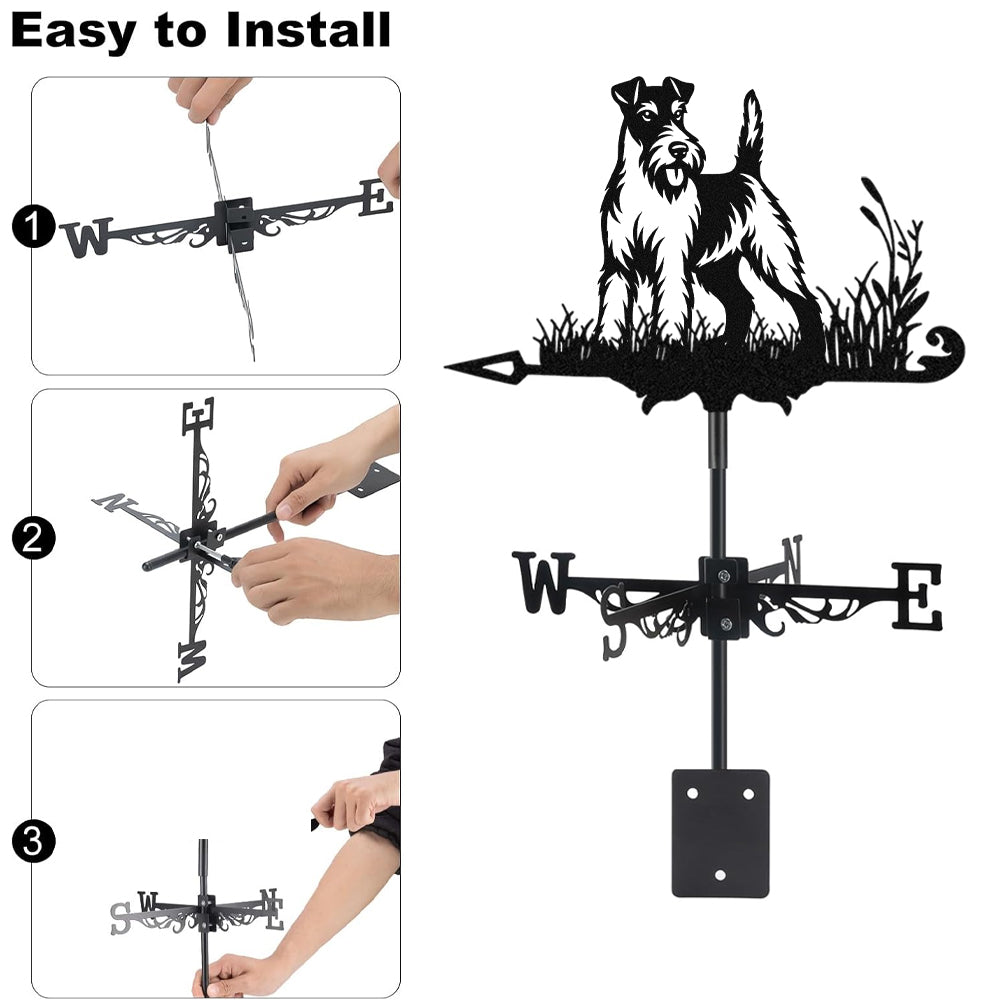 Easy to Install

1

W E

2

E N W

3

S W N E

W S N E