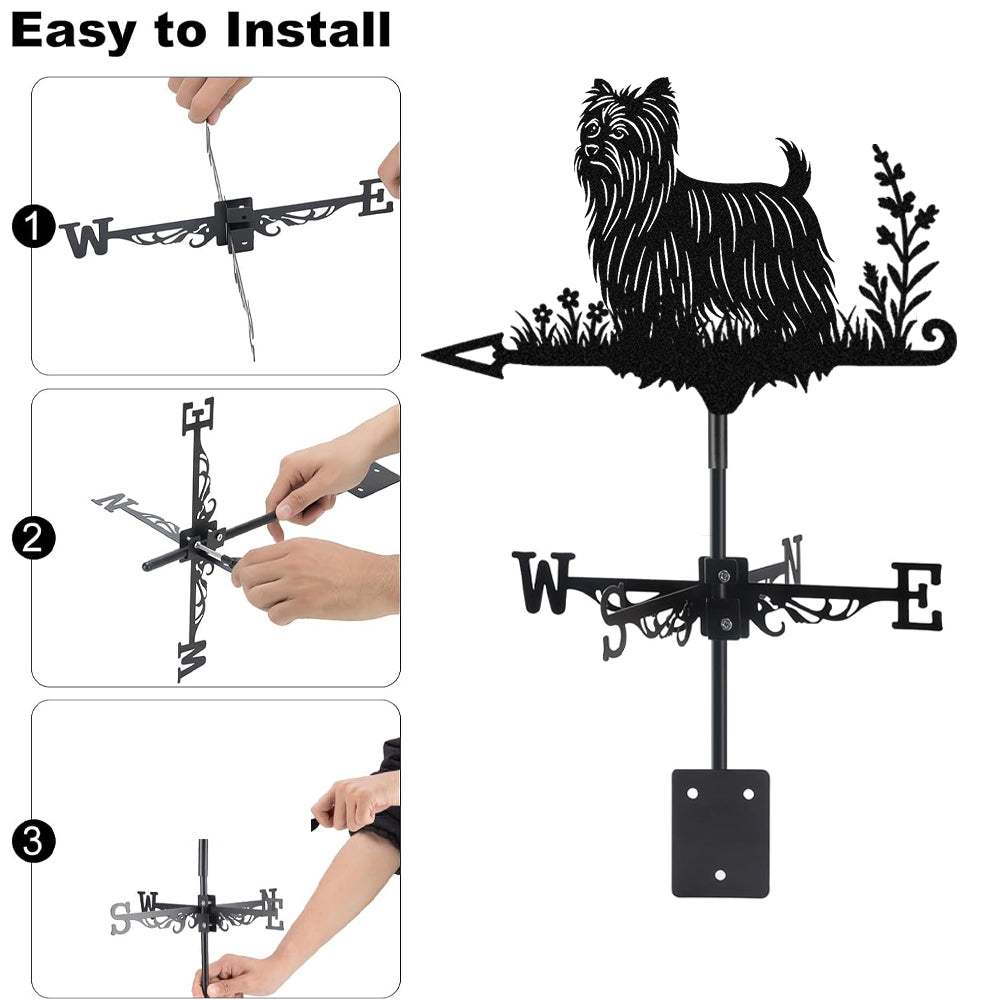 Easy to Install

1
W E

2
E N W

3
S W N E

W S N E