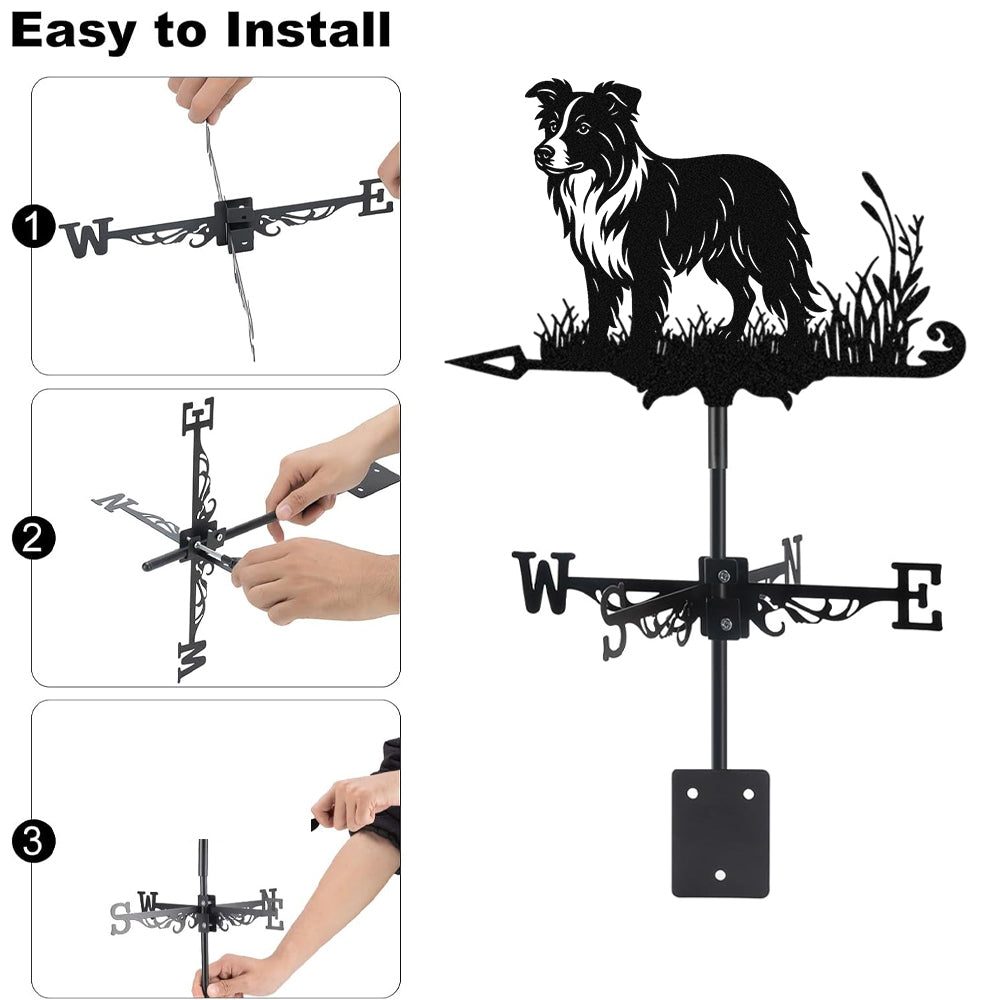 Easy to Install

1

W E

2

E N W

3

S W N E

W S N E