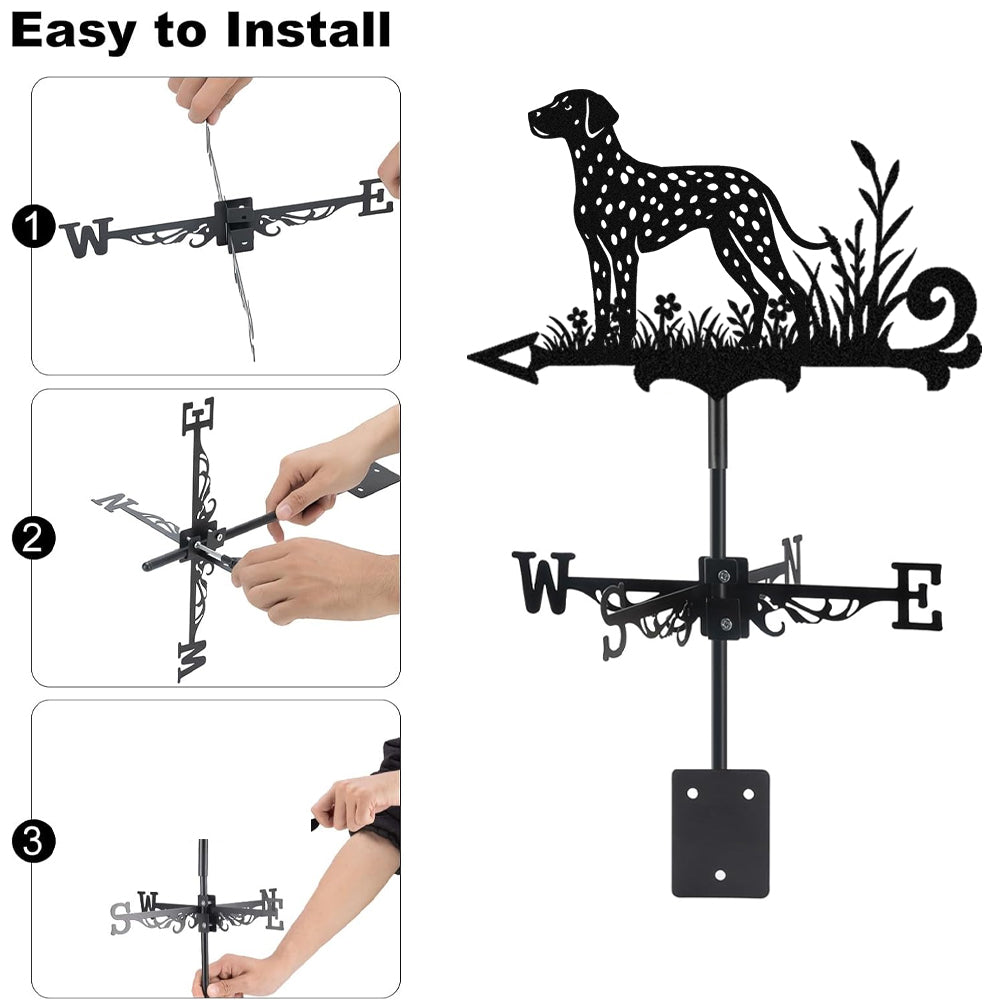 Easy to Install

1
W E

2
E N W

3
S W N E

W S N E