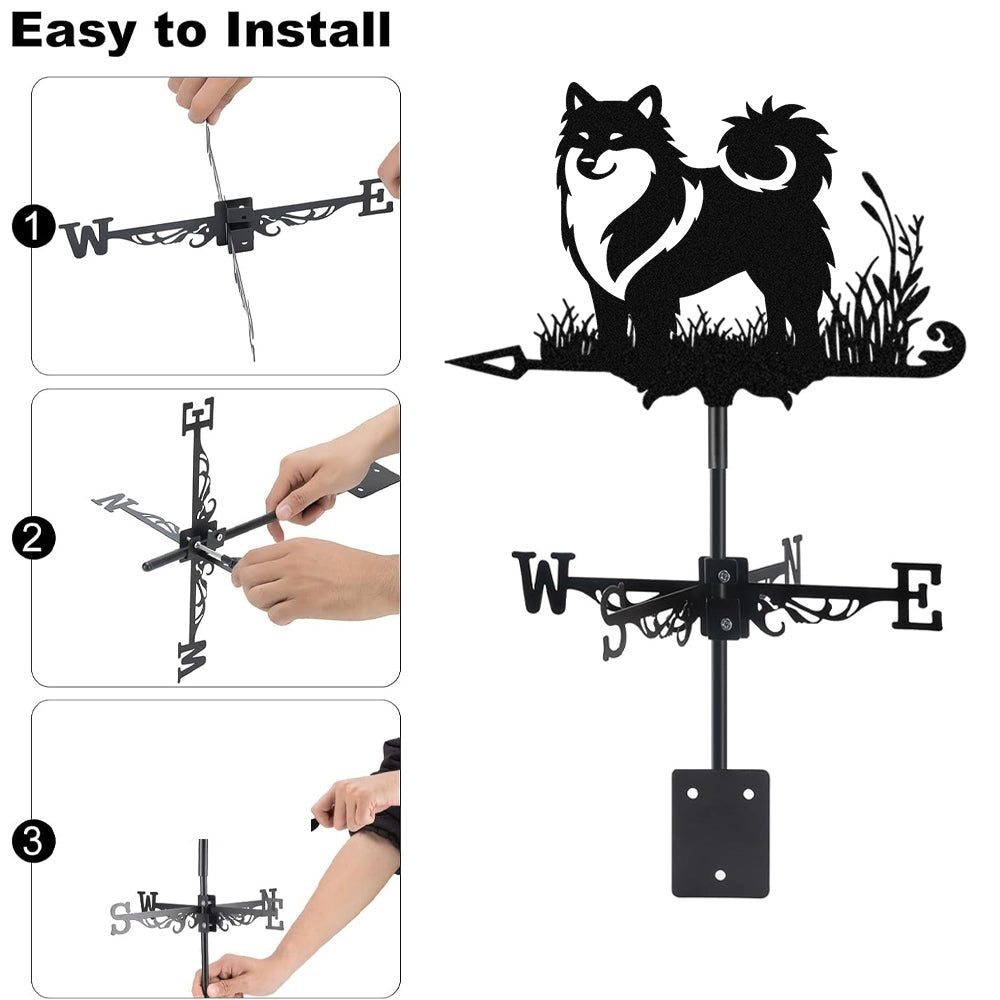 Easy to Install

1
W E

2
E N W

3
S W N E

W S N E