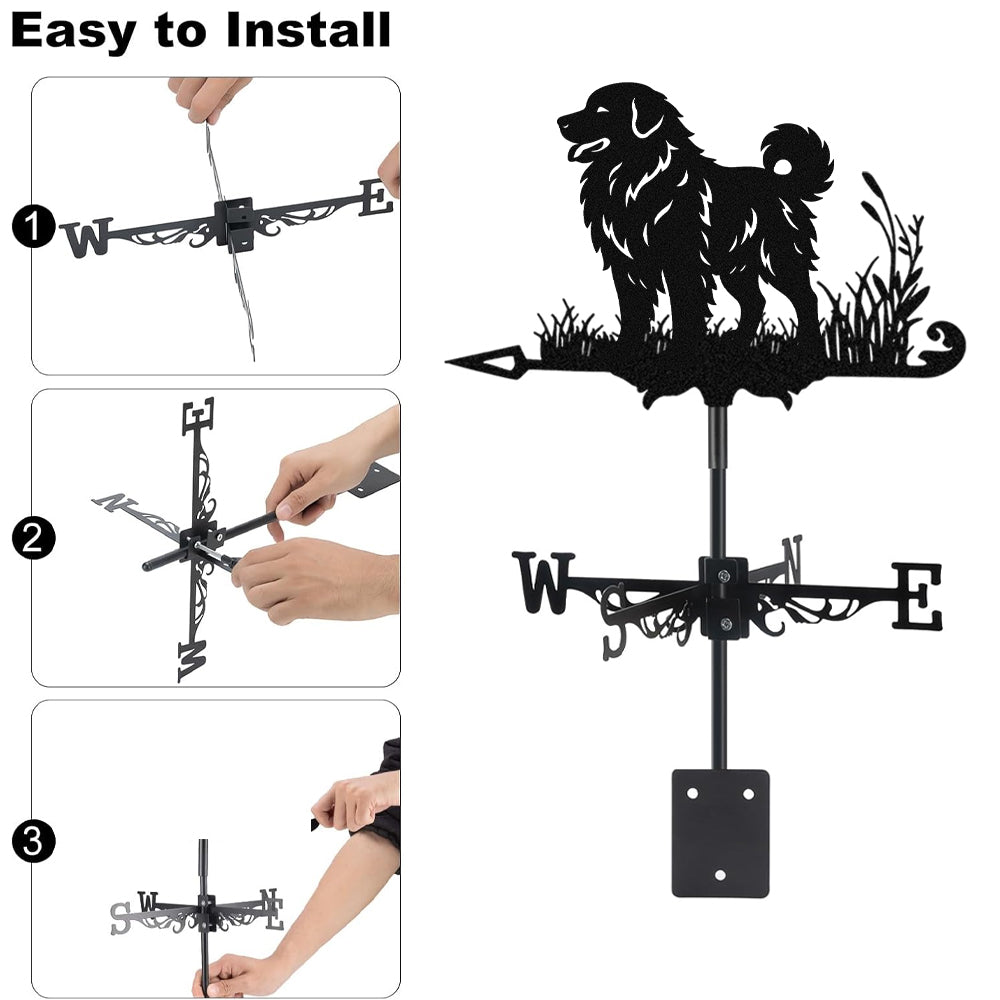 Easy to Install

1
W E

2
E N W

3
S W N E

W S N E