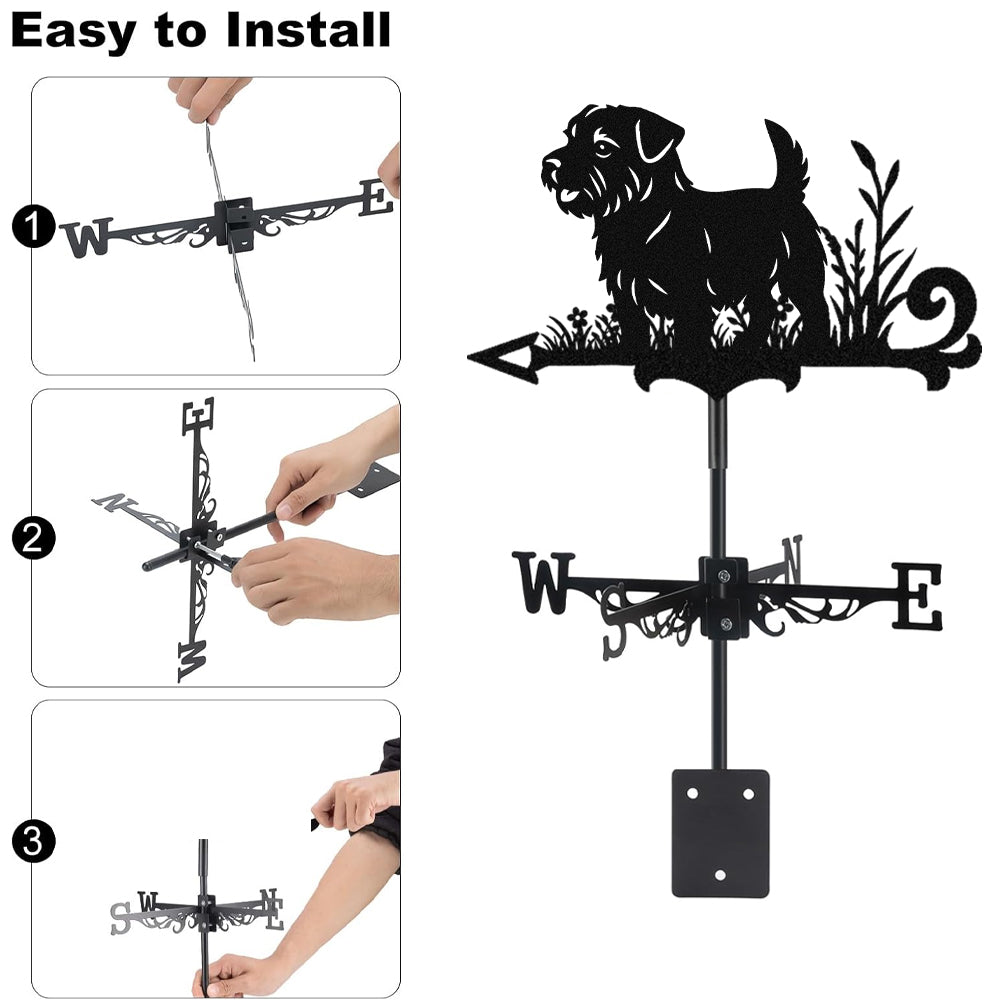 Easy to Install

1
W E

2
E N W

3
S W N E

W S N E