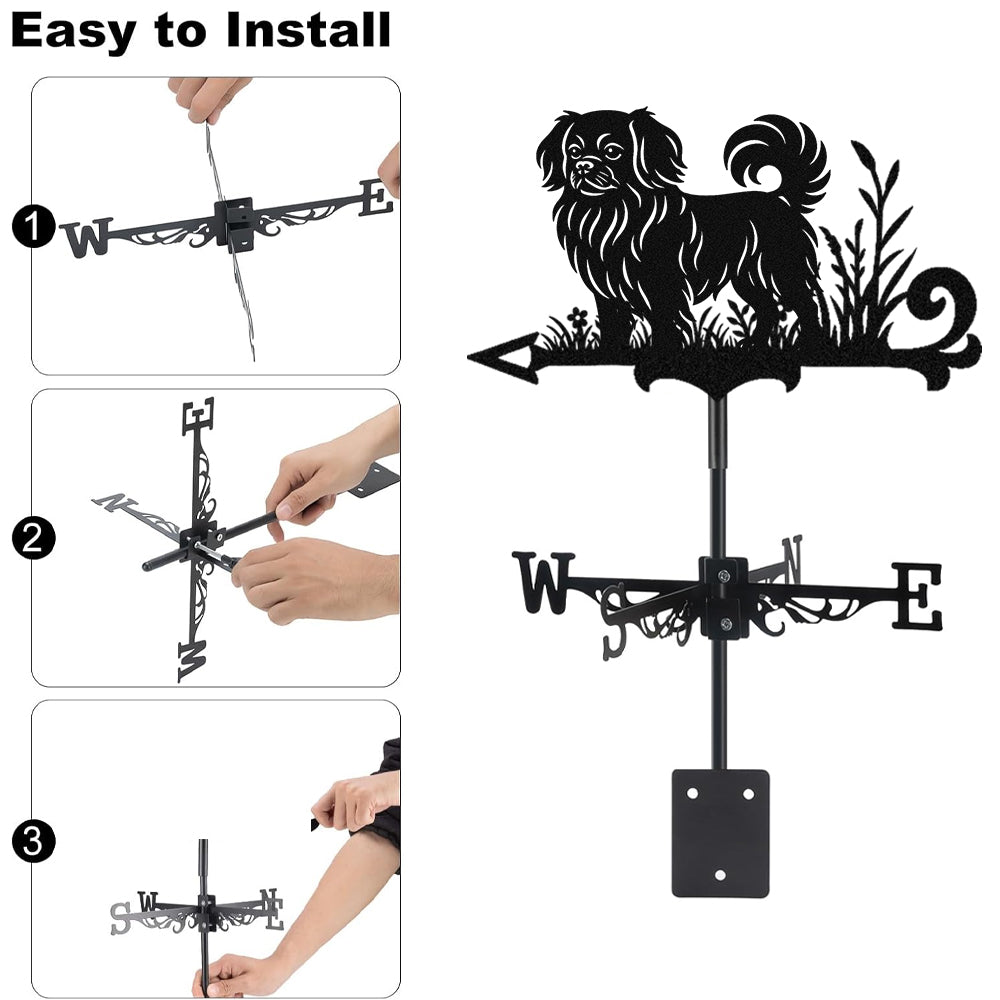 Easy to Install

1
W E

2
E N W

3
S W N E

W S N E