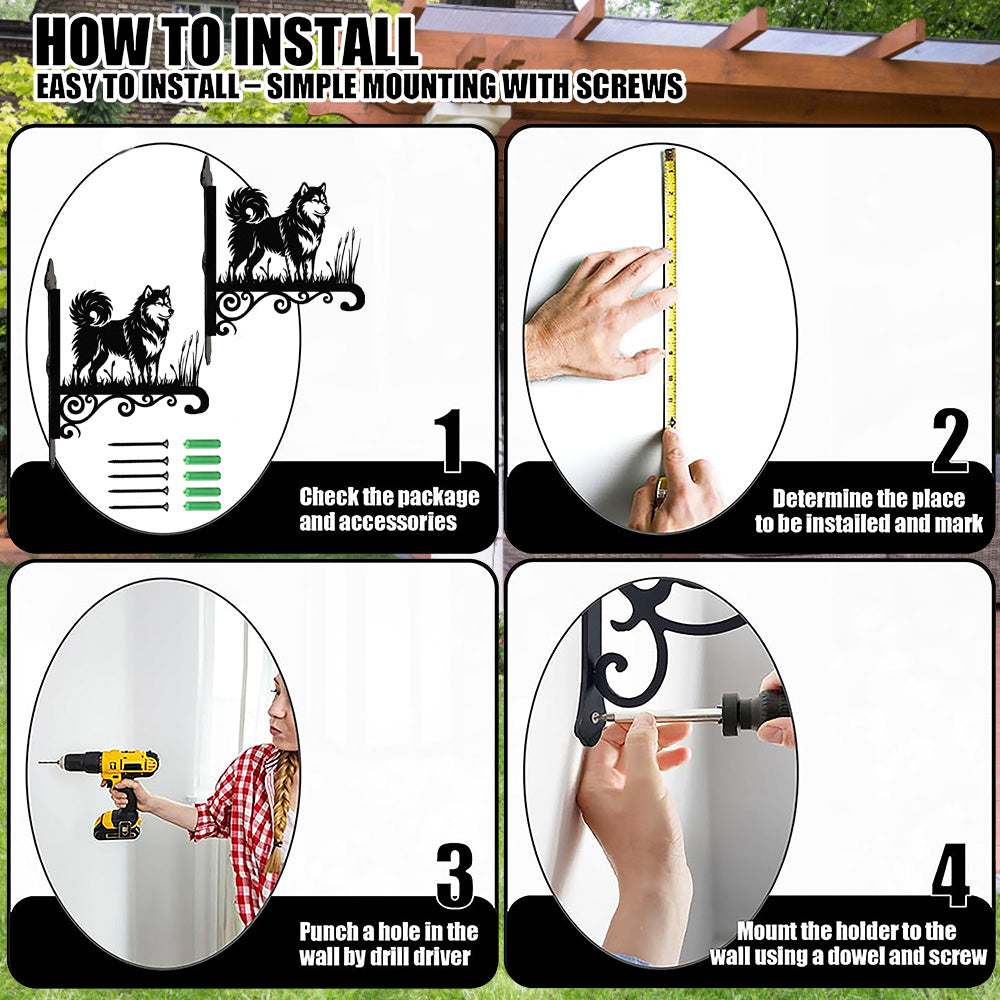 HOW TO INSTALL
EASY TO INSTALL – SIMPLE MOUNTING WITH SCREWS

1
Check the package and accessories

2
Determine the place to be installed and mark

3
Punch a hole in the wall by drill driver

4
Mount the holder to the wall using a dowel and screw