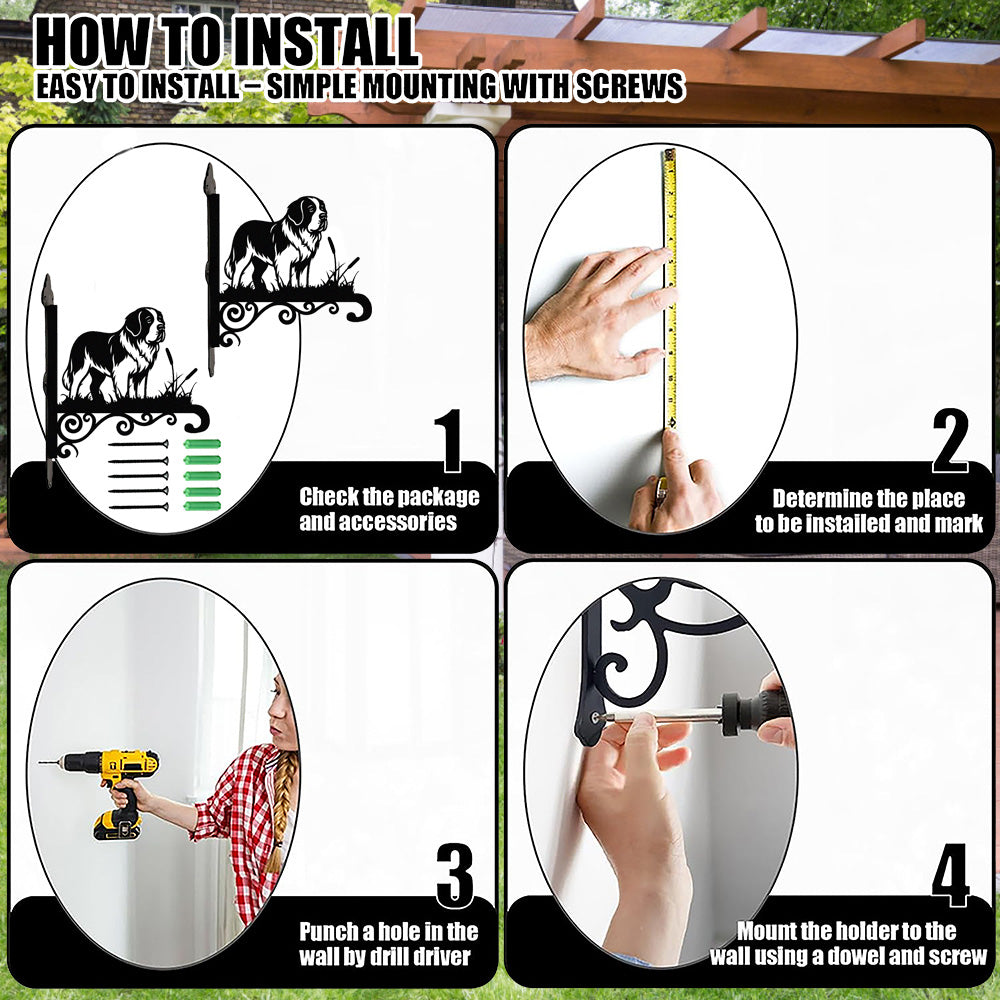 HOW TO INSTALL
EASY TO INSTALL – SIMPLE MOUNTING WITH SCREWS

1
Check the package and accessories

2
Determine the place to be installed and mark

3
Punch a hole in the wall by drill driver

4
Mount the holder to the wall using a dowel and screw